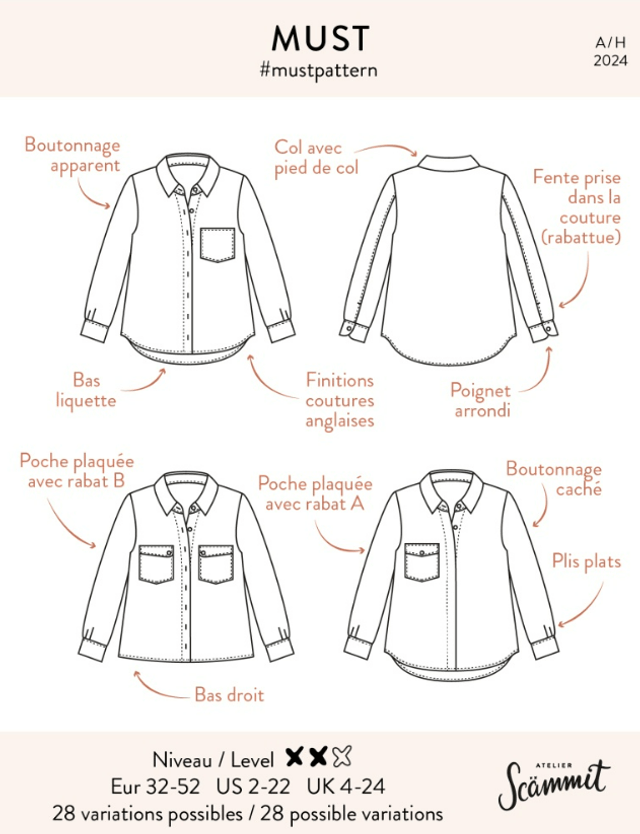 MUST
#mustpattern

A/H
2024

Boutonnage apparent

Col avec pied de col

Fente prise dans la couture (rabattue)

Bas liquette

Finitions coutures anglaises

Poignet arrondi

Poche plaquée avec rabat B

Poche plaquée avec rabat A

Boutonnage caché

Plis plats

Bas droit

Niveau / Level
Eur 32-52 US 2-22 UK 4-24
28 variations possibles / 28 possible variations

ATELIER
Scämmit