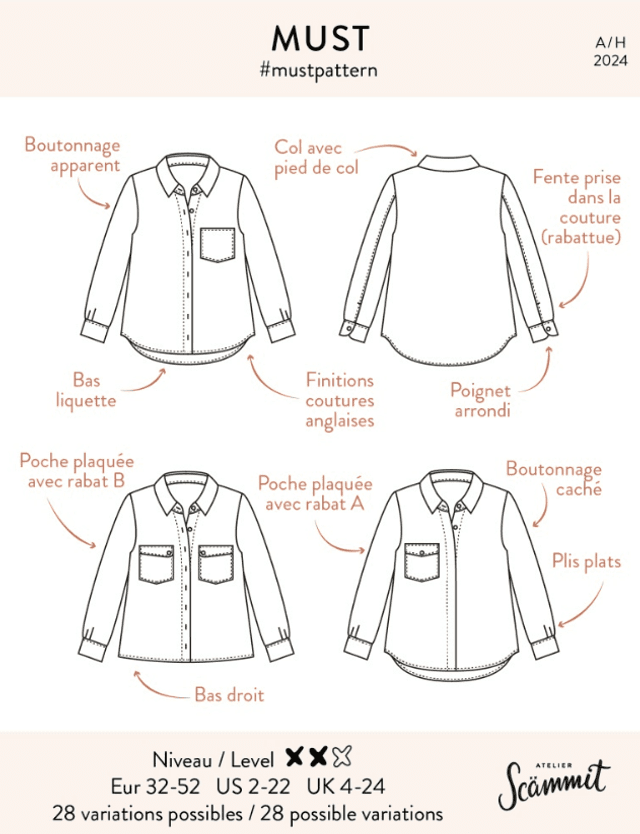 MUST
#mustpattern

A/H
2024

Boutonnage apparent

Col avec pied de col

Fente prise dans la couture (rabattue)

Bas liquette

Finitions coutures anglaises

Poignet arrondi

Poche plaquée avec rabat B

Poche plaquée avec rabat A

Boutonnage caché

Plis plats

Bas droit

Niveau / Level
Eur 32-52 US 2-22 UK 4-24
28 variations possibles / 28 possible variations

ATELIER
Scämmit